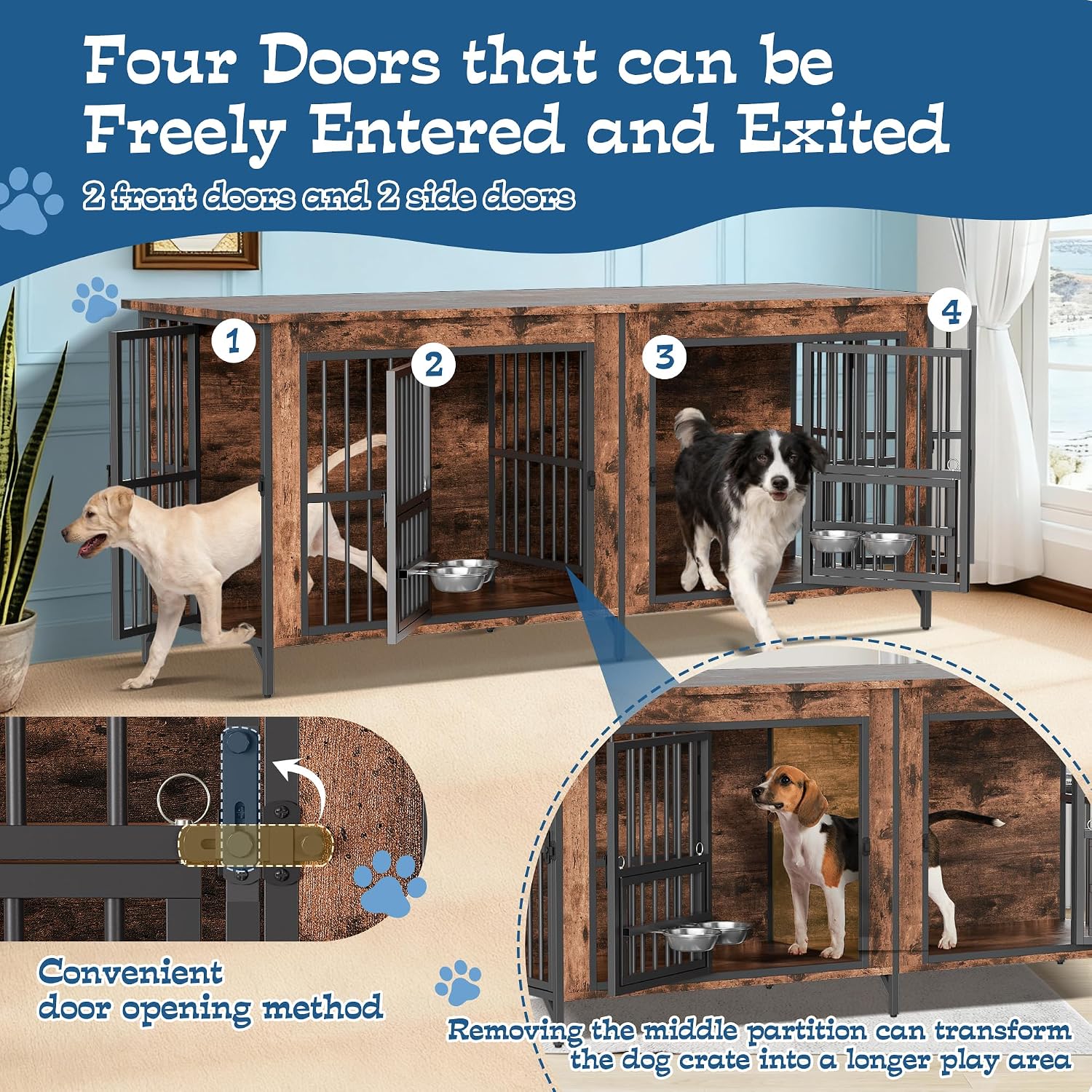 Four Doors that can be Freely Entered and Exited

2 front doors and 2 side doors

1

2

3

4

Convenient door opening method

Removing the middle partition can transform the dog crate into a longer play area