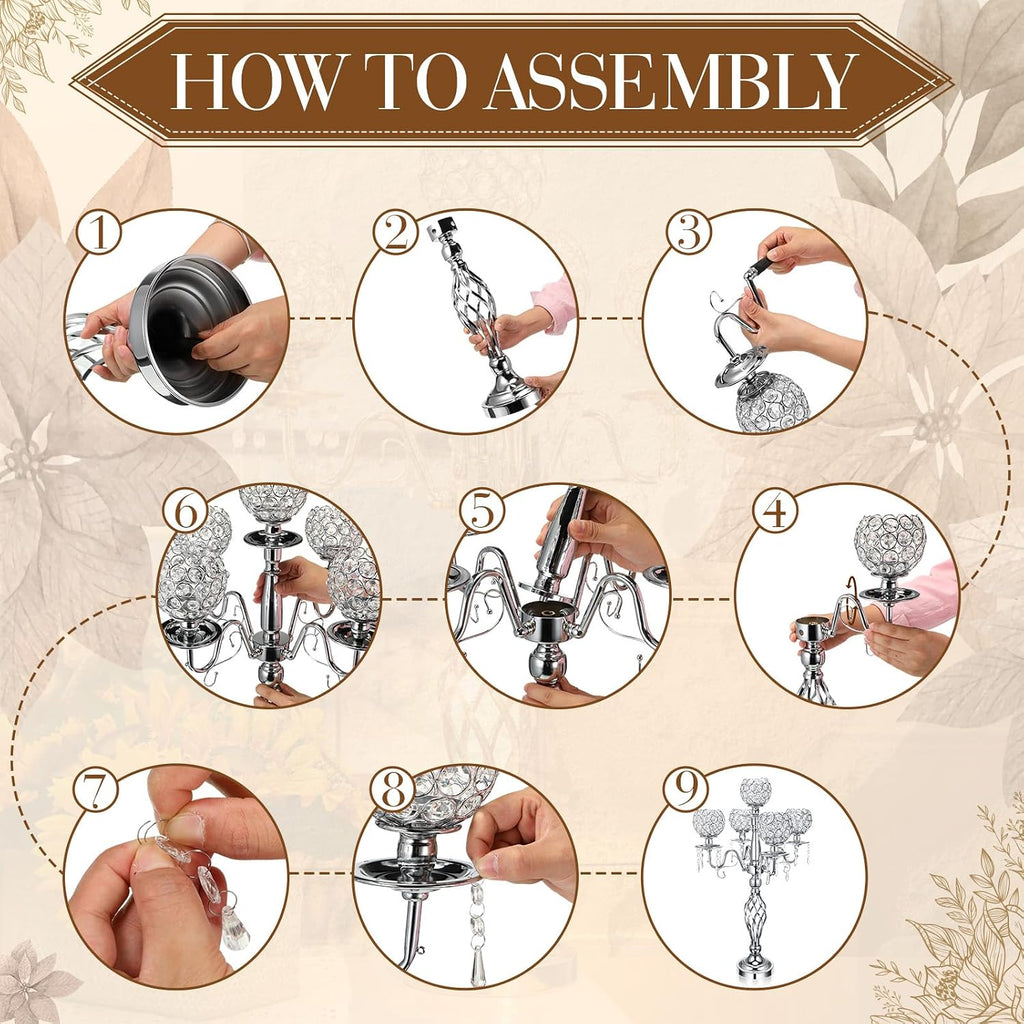 HOW TO ASSEMBLY

1
2
3
6
5
4
7
8
9