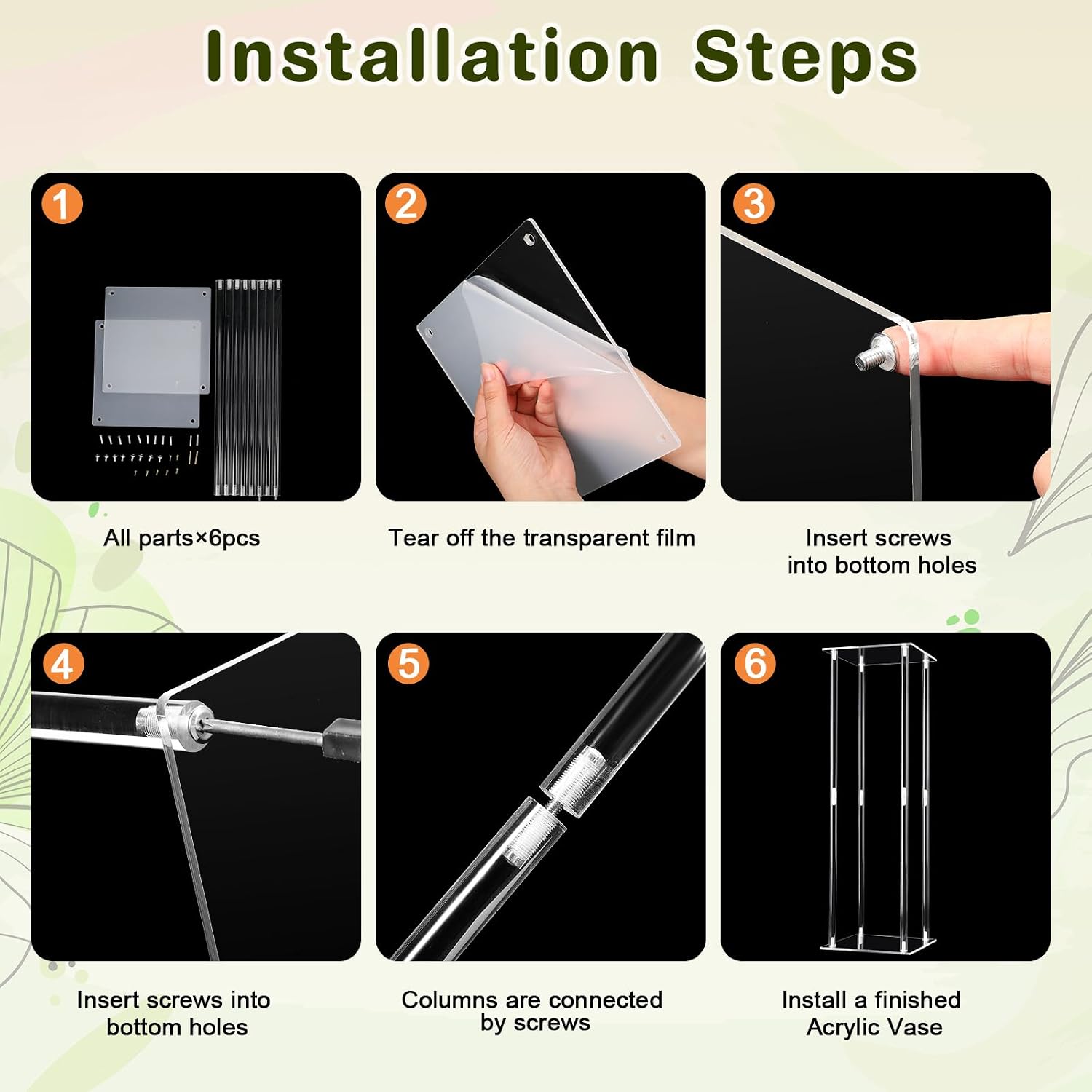 Installation Steps

1

All parts×6pcs

2

Tear off the transparent film

3

Insert screws into bottom holes

4

Insert screws into bottom holes

5

Columns are connected by screws

6

Install a finished Acrylic Vase