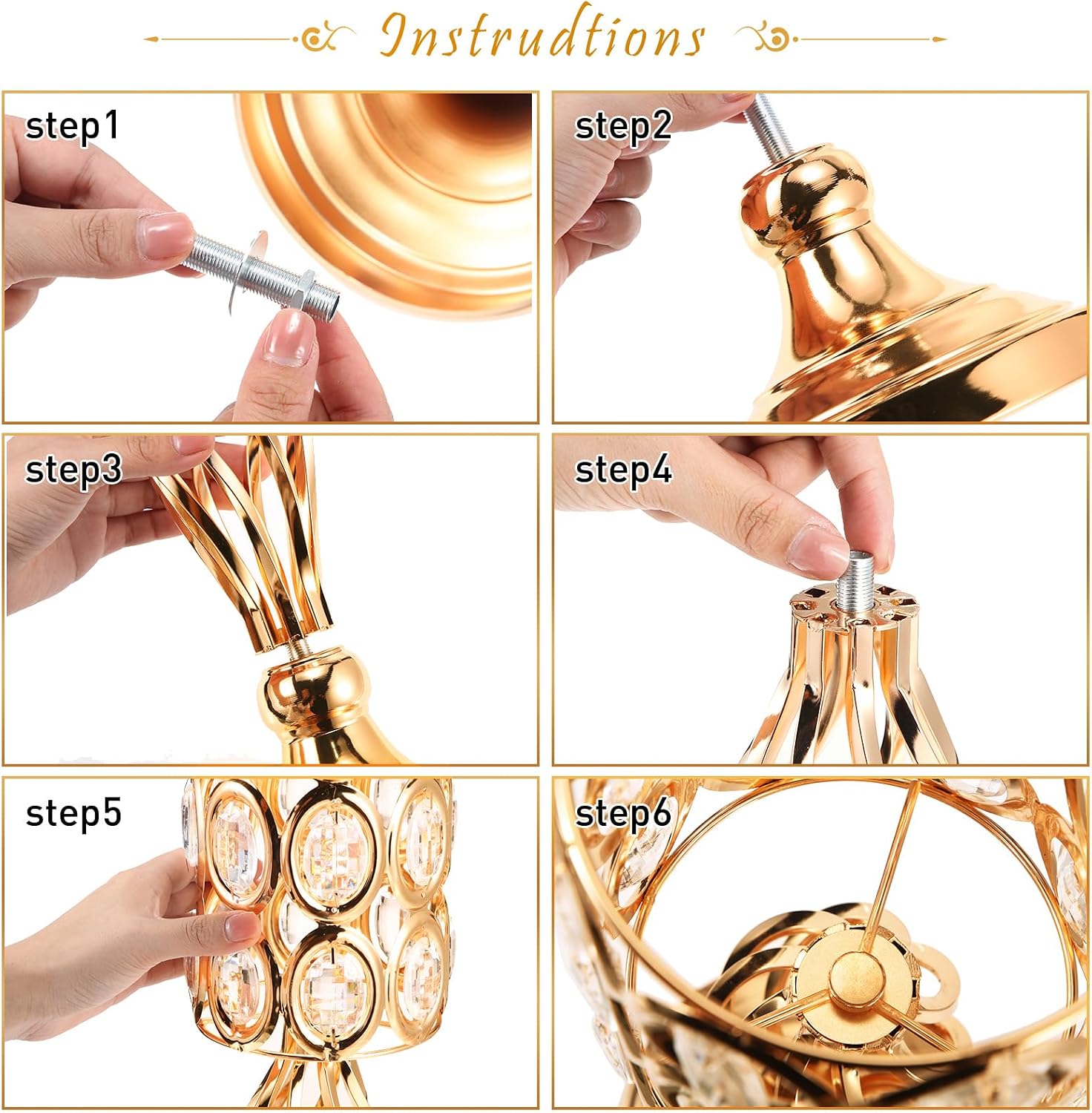 Instrudtions

step1

step2

step3

step4

step5

step6