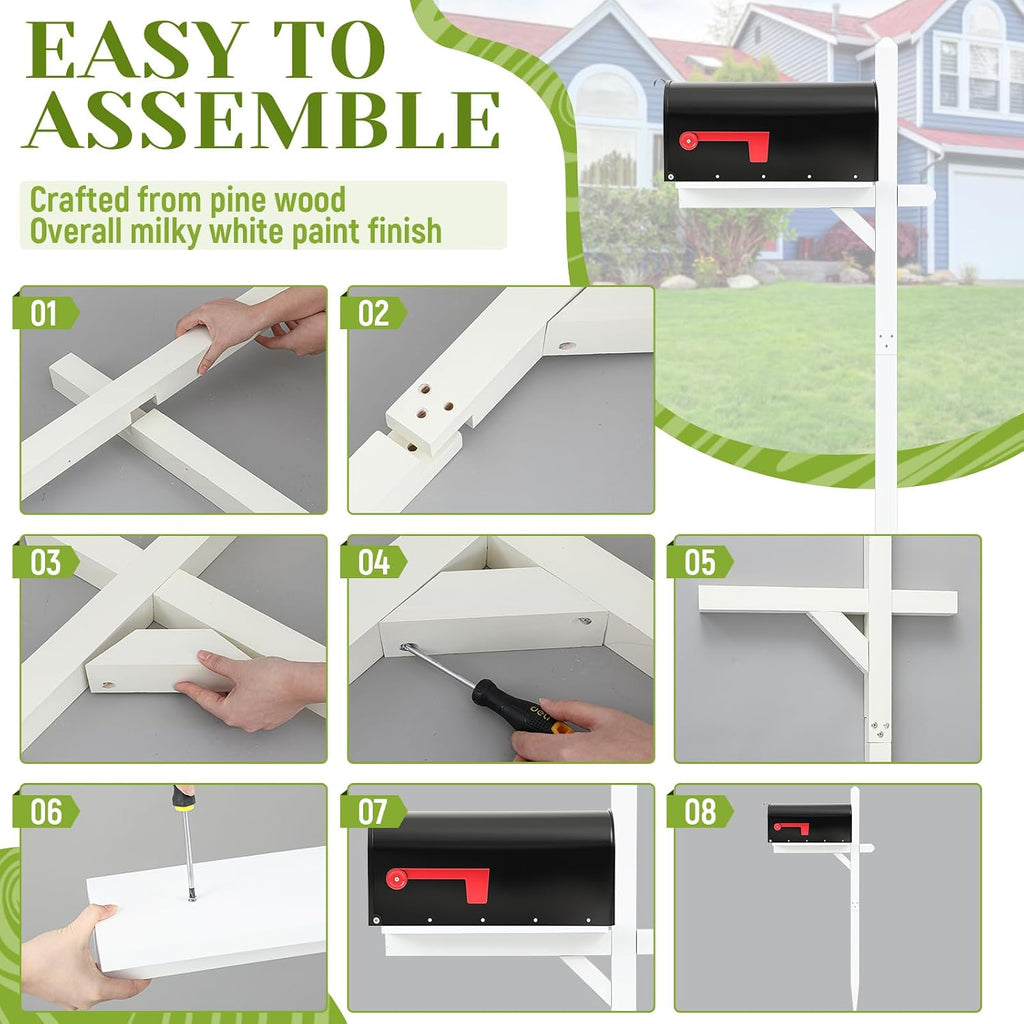 EASY TO ASSEMBLE

Crafted from pine wood
Overall milky white paint finish

01

02

03

04

05

06

07

08