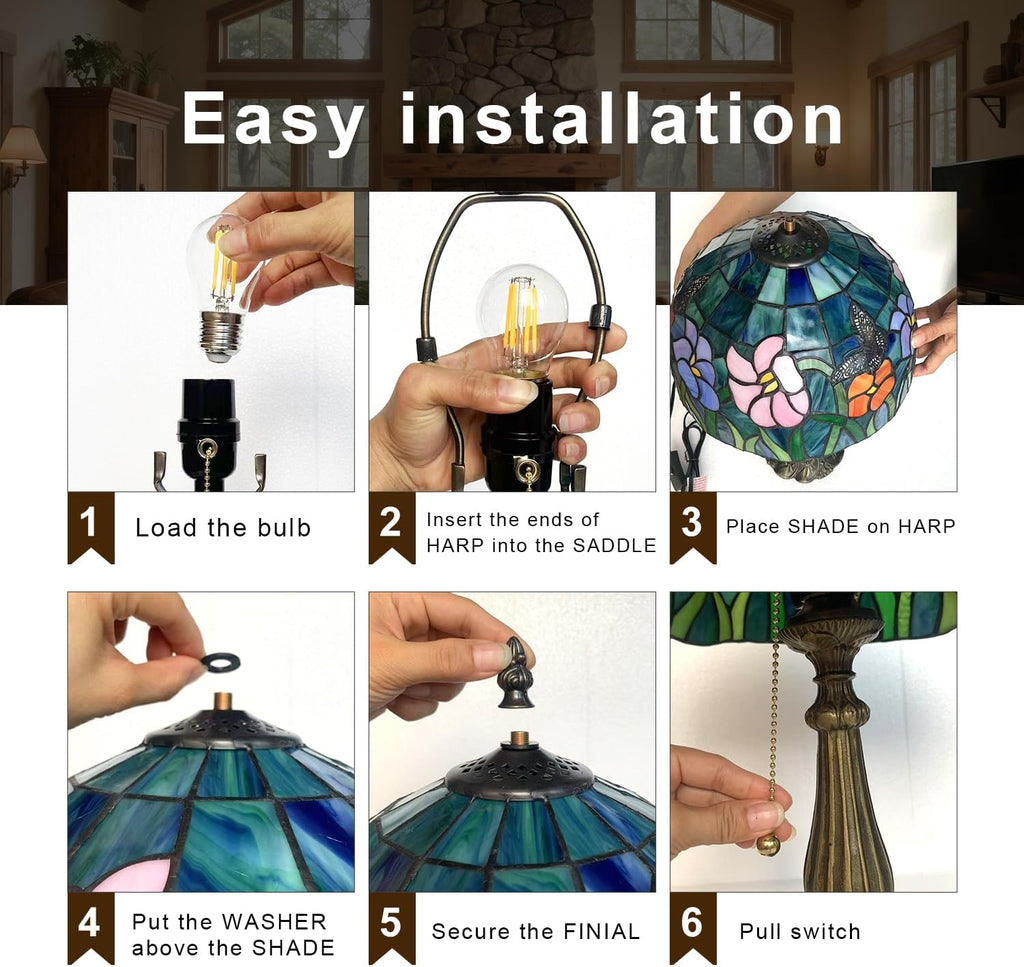 Easy installation

1 Load the bulb

2 Insert the ends of HARP into the SADDLE

3 Place SHADE on HARP

4 Put the WASHER above the SHADE

5 Secure the FINIAL

6 Pull switch