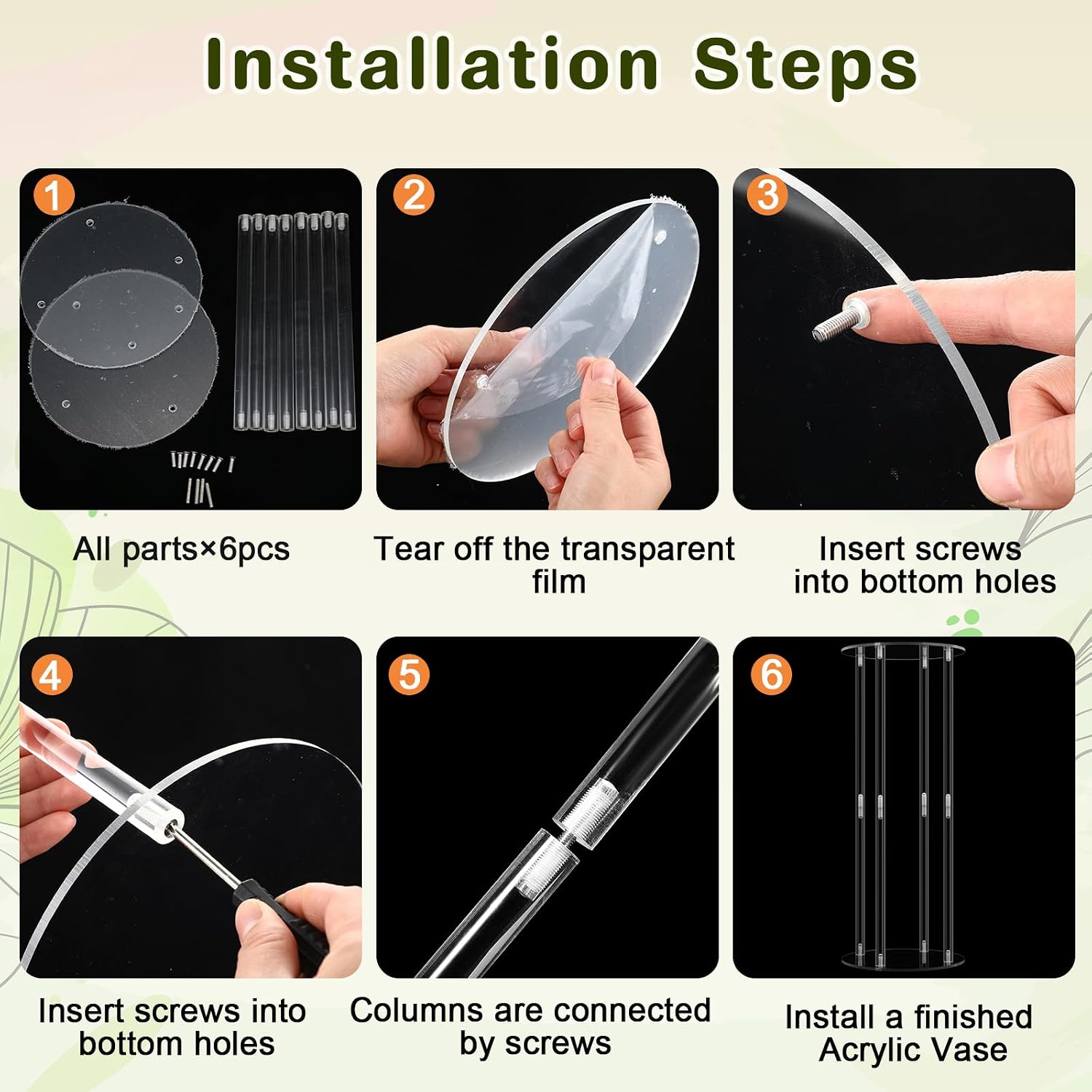 Installation Steps

1

All parts×6pcs

2

Tear off the transparent film

3

Insert screws into bottom holes

4

Insert screws into bottom holes

5

Columns are connected by screws

6

Install a finished Acrylic Vase