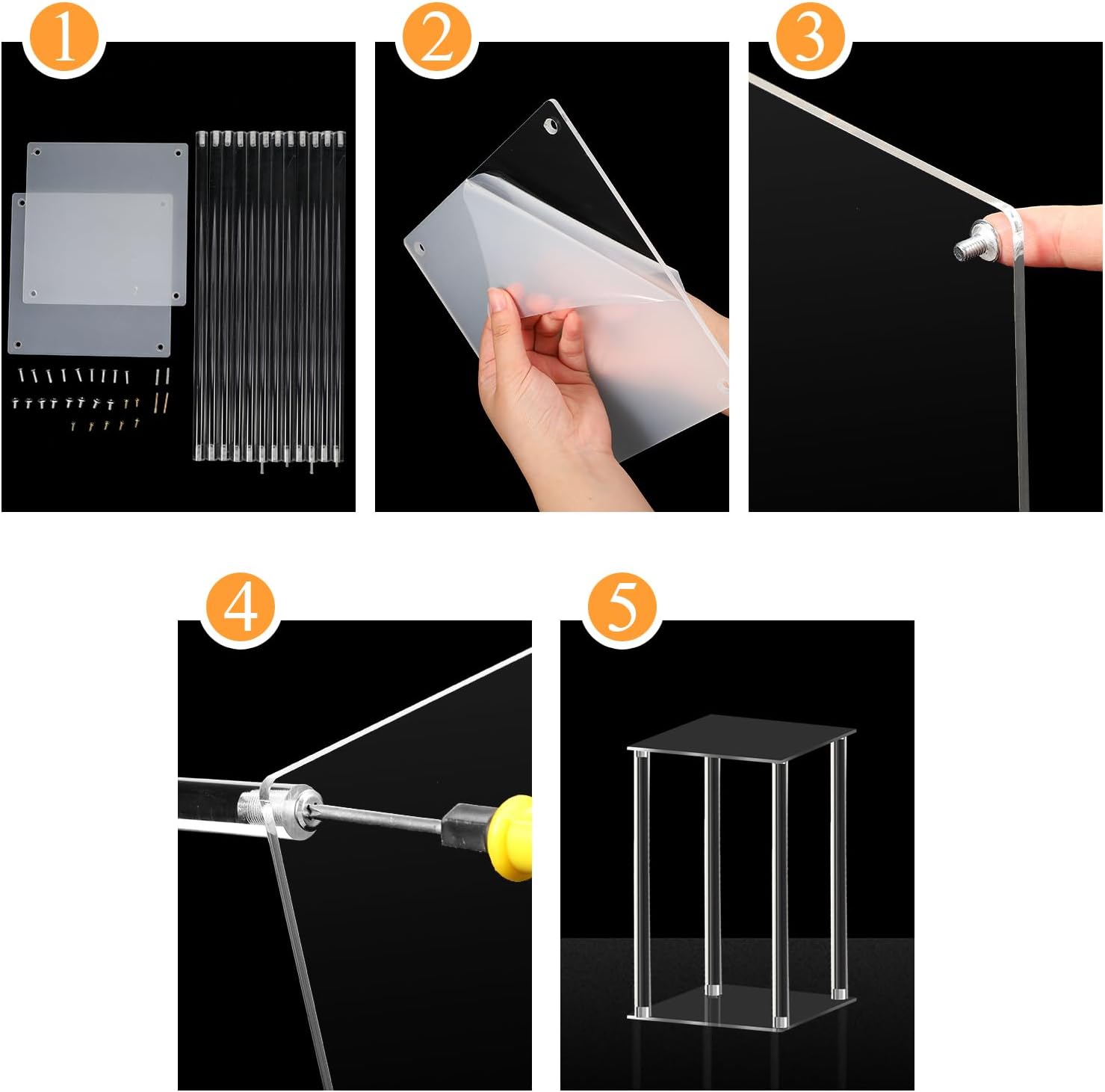 1

2

3

4

5