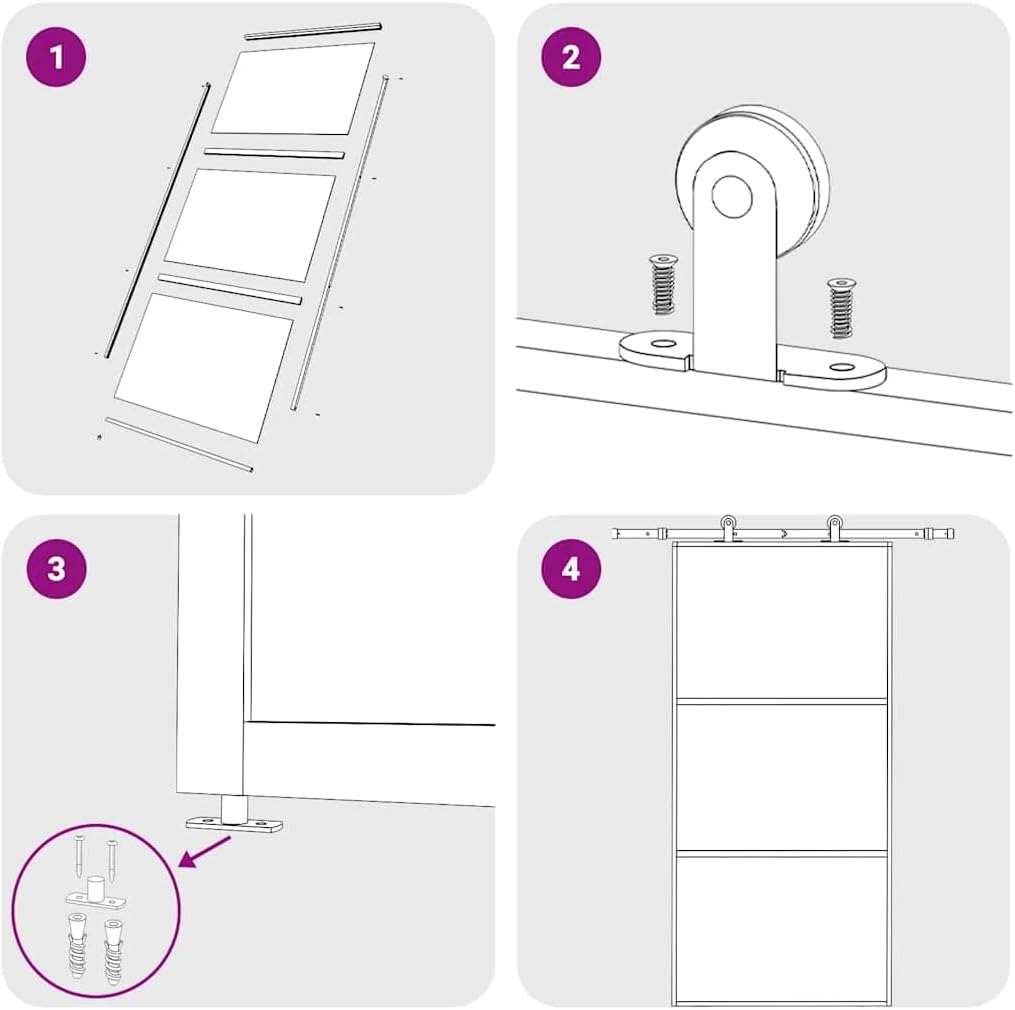 1

2

3

4